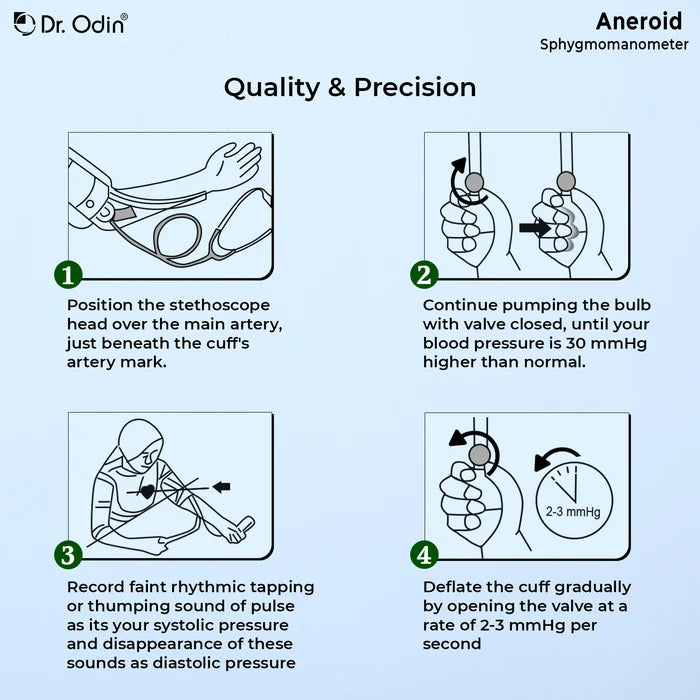 Dr. Odin®

Aneroid
Sphygmomanometer

Quality & Precision

1
Position the stethoscope head over the main artery, just beneath the cuff's artery mark.

2
Continue pumping the bulb with valve closed, until your blood pressure is 30 mmHg higher than normal.

3
Record faint rhythmic tapping or thumping sound of pulse as its your systolic pressure and disappearance of these sounds as diastolic pressure

2-3 mmHg

4
Deflate the cuff gradually by opening the valve at a rate of 2-3 mmHg per second